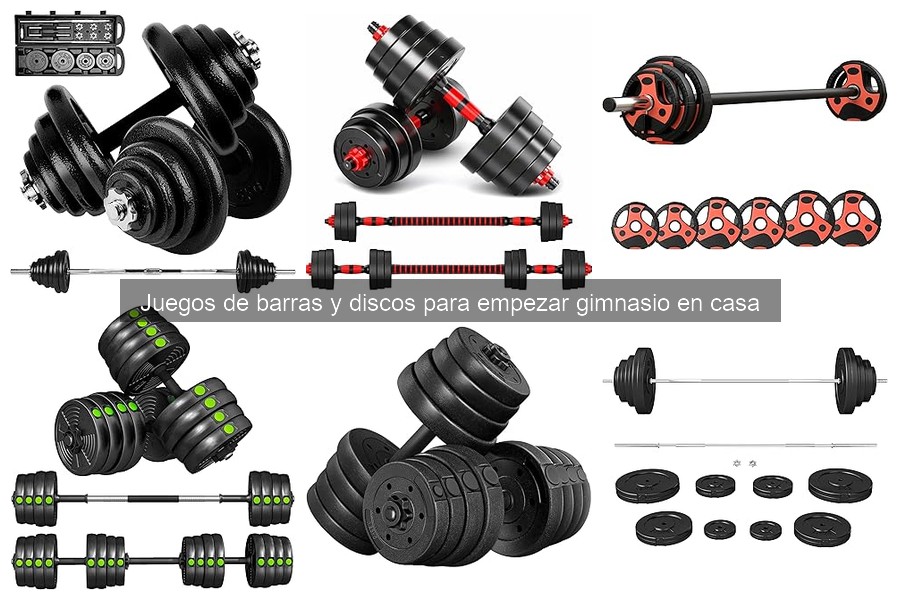 Juegos de barras y discos para empezar gimnasio en casa