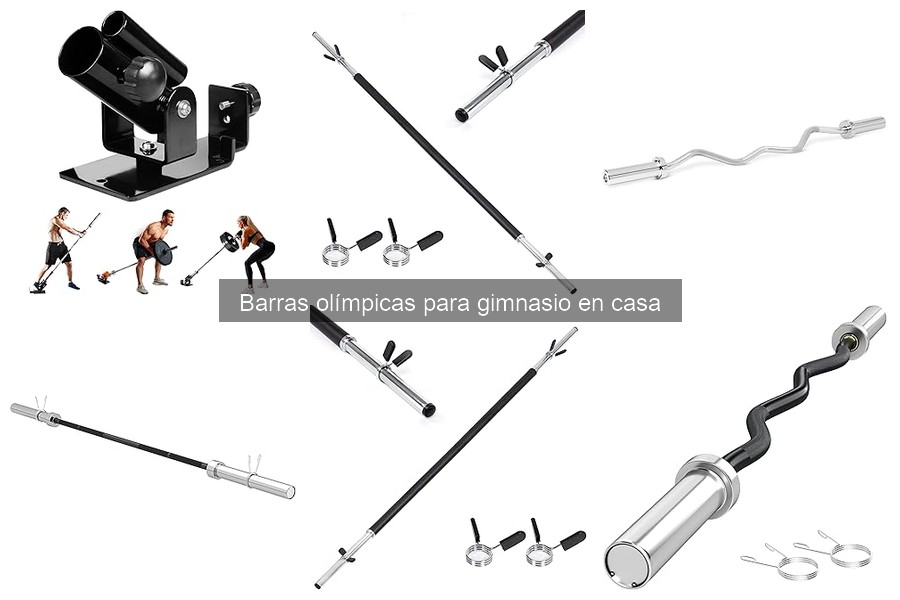 Barras olímpicas para gimnasio en casa